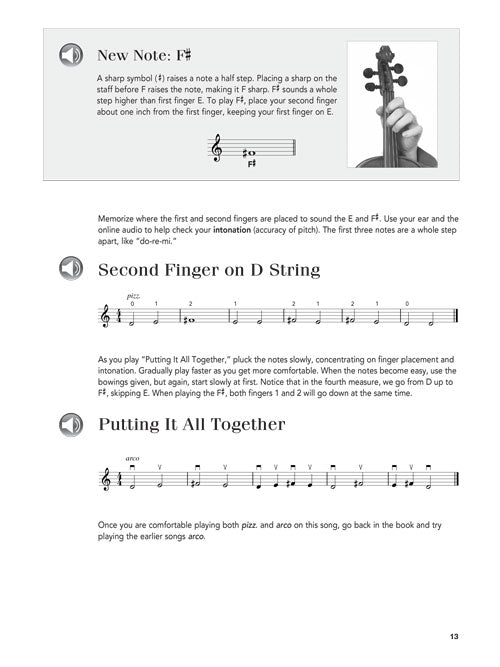 New Note: F♯

A sharp symbol (♯) raises a note a half step. Placing a sharp on the staff before F raises the note, making it F sharp. F♯ sounds a whole step higher than first finger E. To play F♯, place your second finger about one inch from the first finger, keeping your first finger on E.

F♯

Memorize where the first and second fingers are placed to sound the E and F♯. Use your ear and the online audio to help check your intonation (accuracy of pitch). The first three notes are a whole step apart, like "do-re-mi."

Second Finger on D String

pizz.
0 1 2 1 2 1 2 1 0

As you play "Putting It All Together," pluck the notes slowly, concentrating on finger placement and intonation. Gradually play faster as you get more comfortable. When the notes become easy, use the bowings given, but again, start slowly at first. Notice that in the fourth measure, we go from D up to F♯, skipping E. When playing the F♯, both fingers 1 and 2 will go down at the same time.

Putting It All Together

arco

Once you are comfortable playing both pizz. and arco on this song, go back in the book and try playing the earlier songs arco.

13