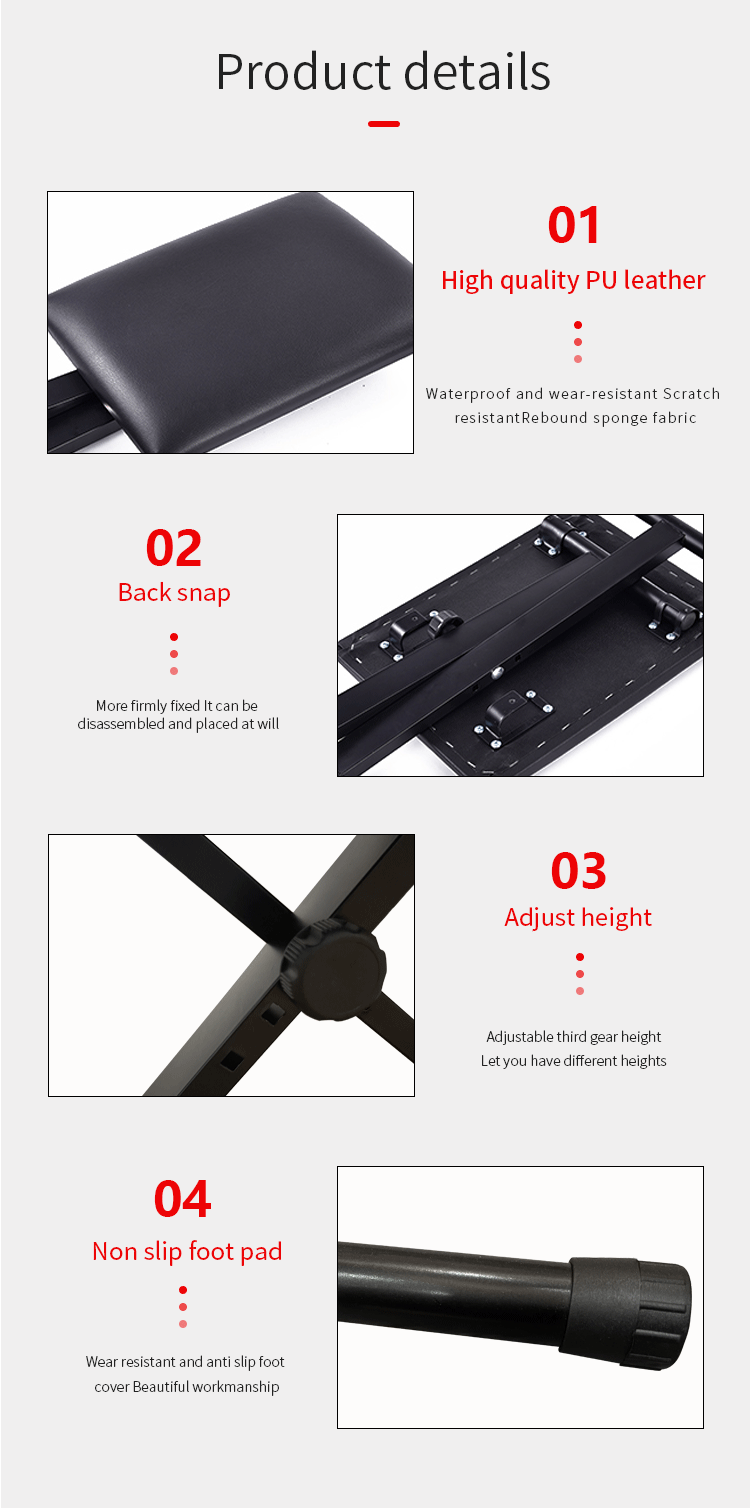 Product details

01
High quality PU leather

Waterproof and wear-resistant Scratch resistantRebound sponge fabric

02
Back snap

More firmly fixed It can be disassembled and placed at will

03
Adjust height

Adjustable third gear height
Let you have different heights

04
Non slip foot pad

Wear resistant and anti slip foot cover Beautiful workmanship